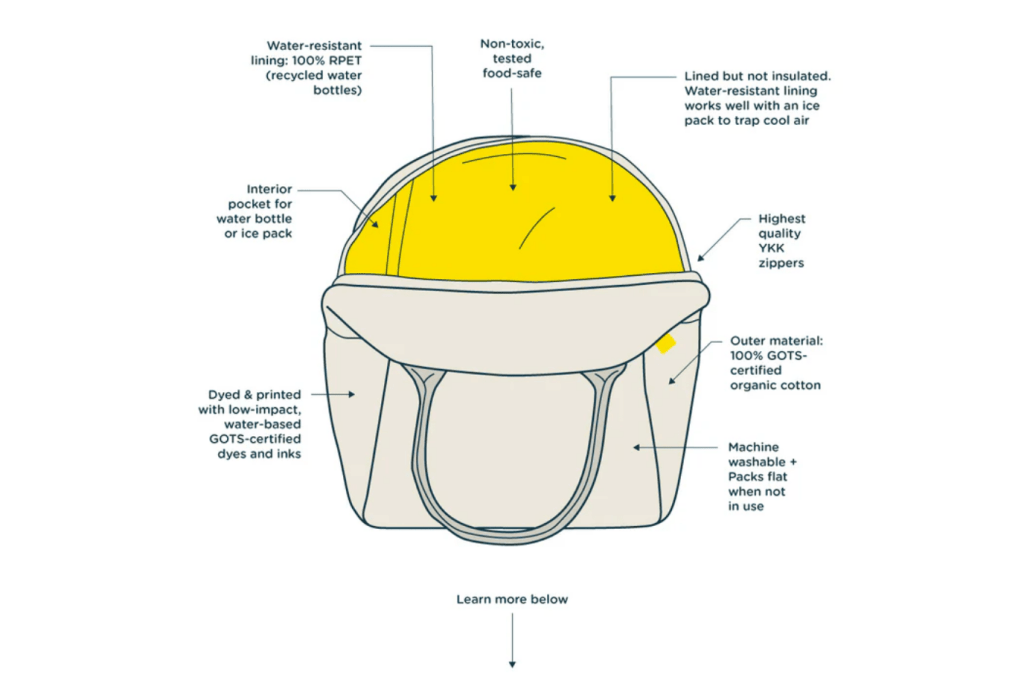 Water-resistant lining: 100% RPET (recycled water bottles)

Non-toxic, tested food-safe

Lined but not insulated. Water-resistant lining works well with an ice pack to trap cool air

Interior pocket for water bottle or ice pack

Highest quality YKK zippers

Outer material: 100% GOTS-certified organic cotton

Dyed & printed with low-impact, water-based GOTS-certified dyes and inks

Machine washable + Packs flat when not in use

Learn more below